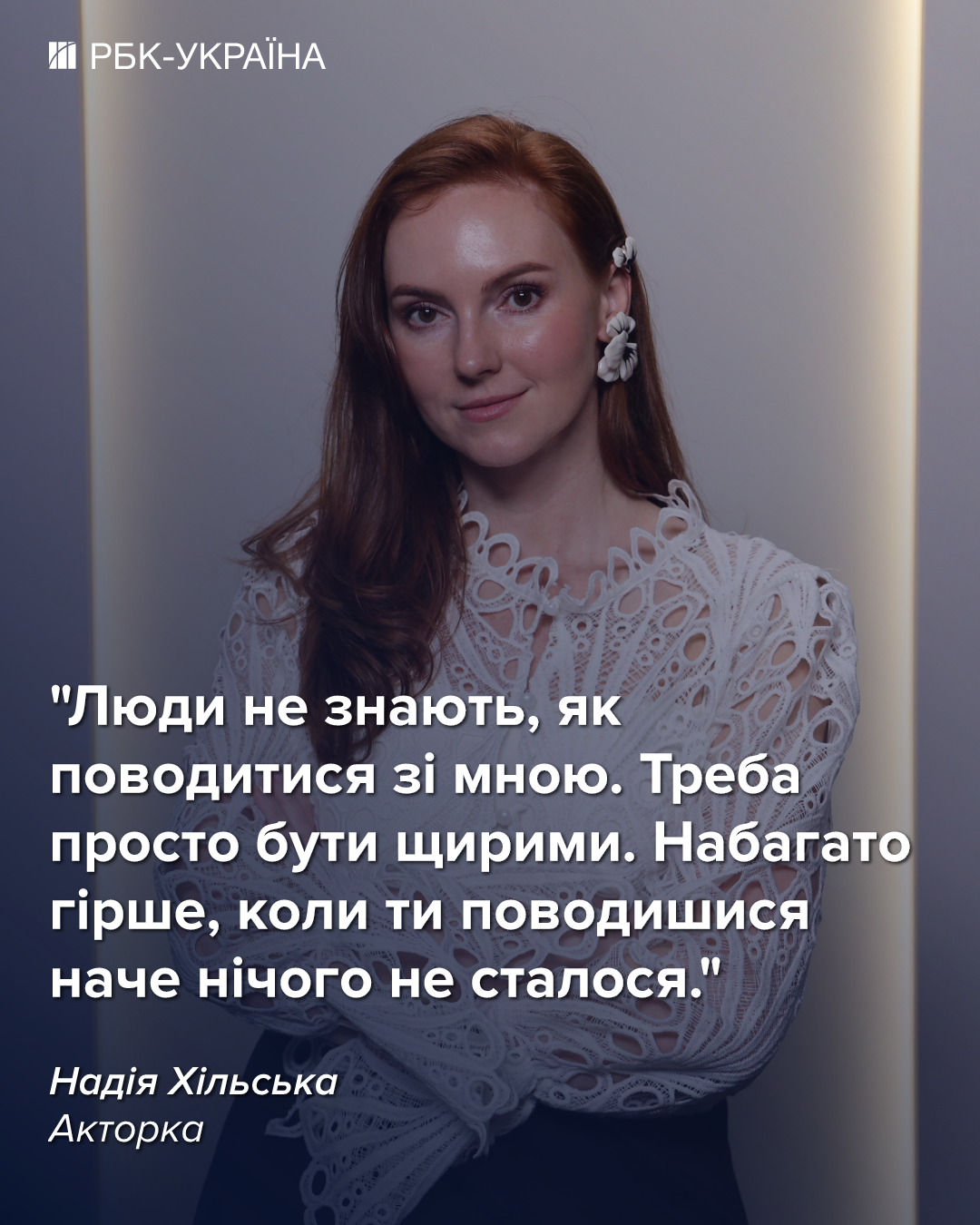 РБК-УКРАЇНА

"Люди не знають, як поводитися зі мною. Треба просто бути щирими. Набагато гірше, коли ти поводишися наче нічого не сталося."

Надія Хільська
Акторка