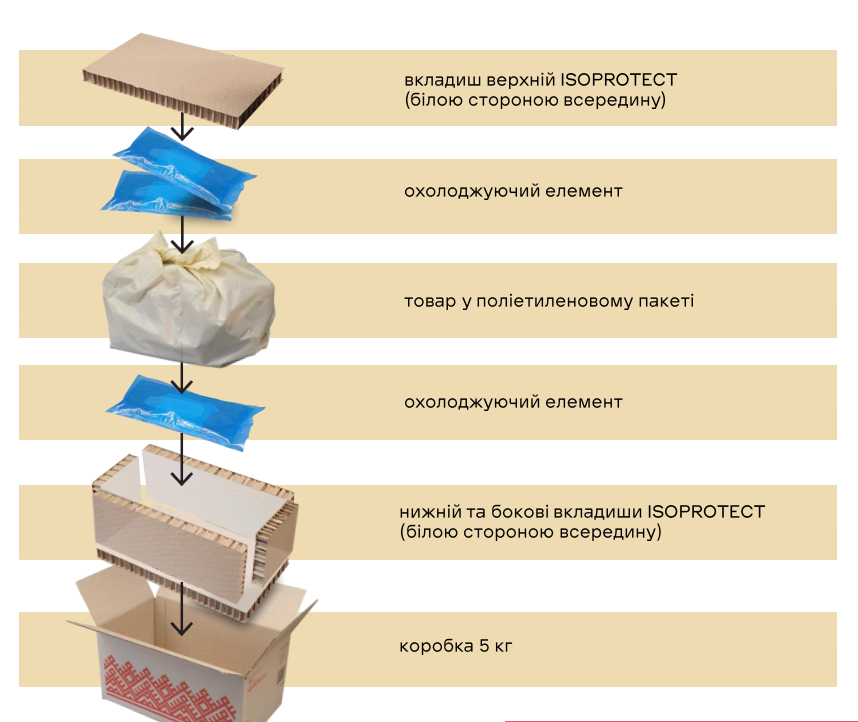 вкладиш верхній ISOPROTECT (білою стороною всередину)

охолоджуючий елемент

товар у поліетиленовому пакеті

охолоджуючий елемент

нижній та бокові вкладиши ISOPROTECT (білою стороною всередину)

коробка 5 кг