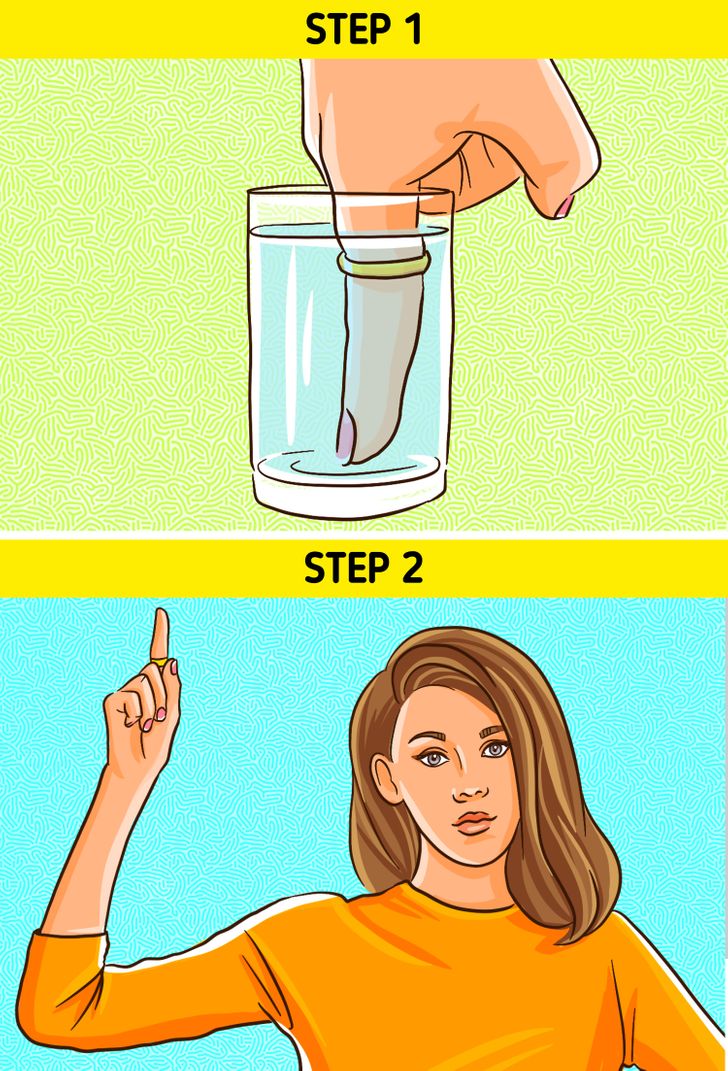 STEP 1

STEP 2