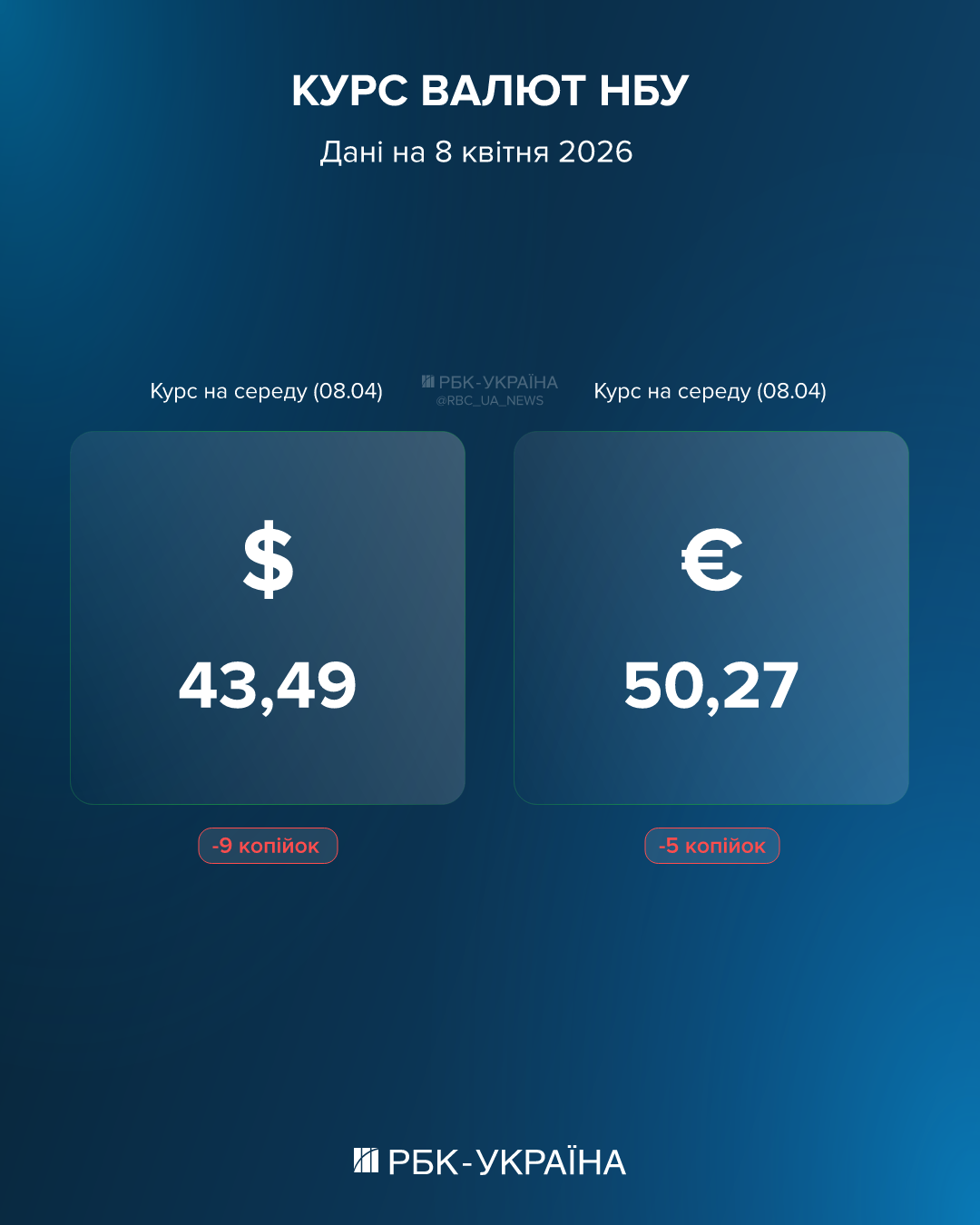 КУРС ВАЛЮТ НБУ

Дані на 8 квітня 2026

Курс на середу (08.04)

РБК-УКРАЇНА
@RBC_UA_NEWS

Курс на середу (08.04)

$

43,49

-9 копійок

€

50,27

-5 копійок

РБК-УКРАЇНА