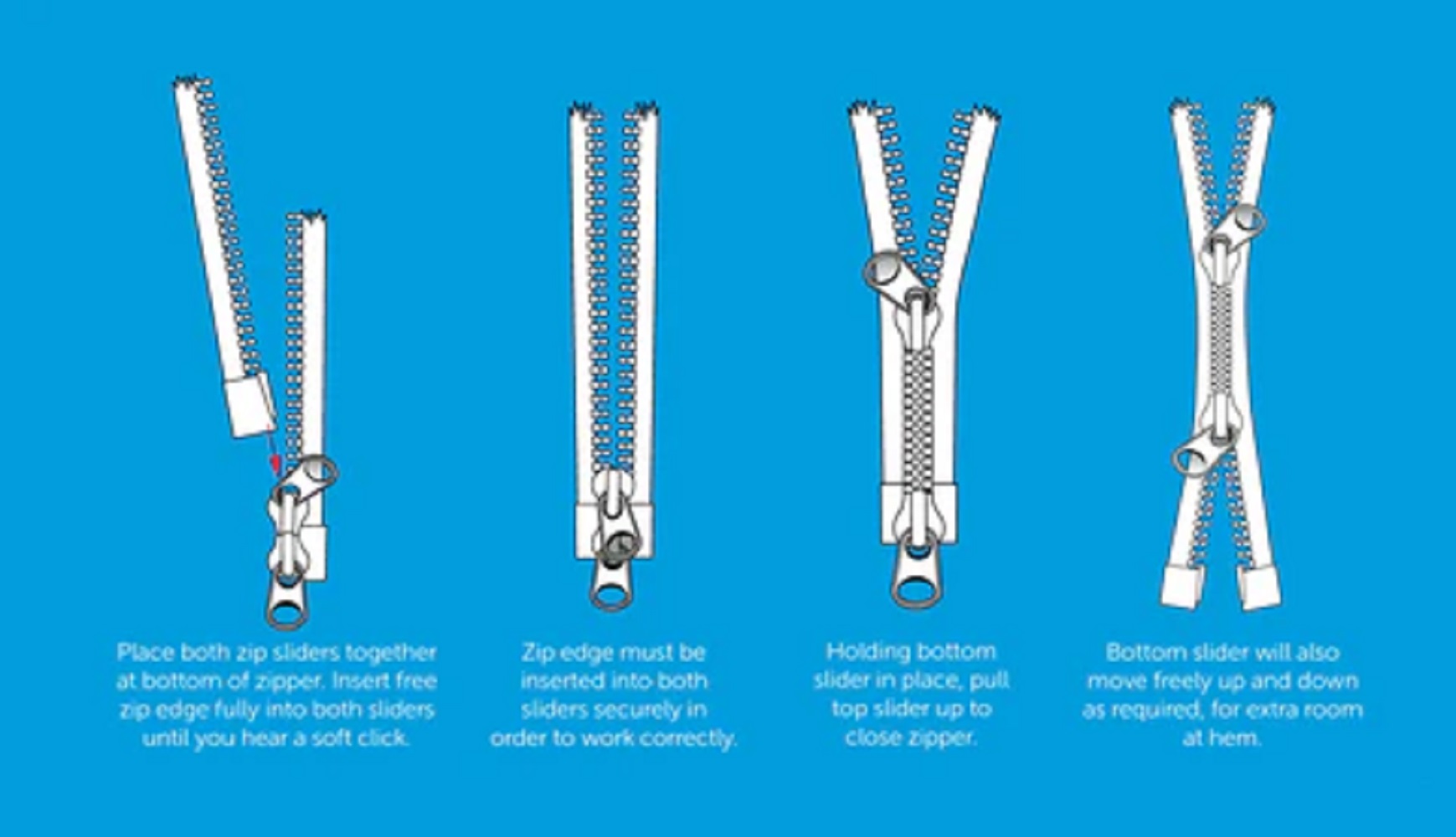 Place both zip sliders together at bottom of zipper. Insert free zip edge fully into both sliders until you hear a soft click.

Zip edge must be inserted into both sliders securely in order to work correctly.

Holding bottom slider in place, pull top slider up to close zipper.

Bottom slider will also move freely up and down as required, for extra room at hem.