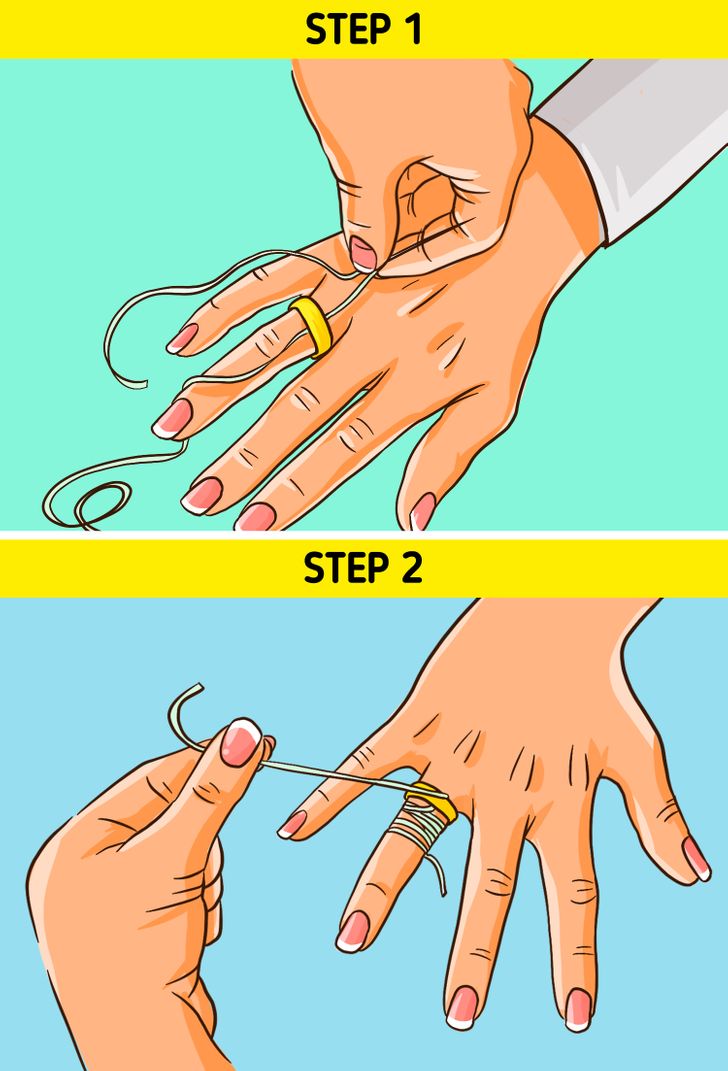 STEP 1

STEP 2