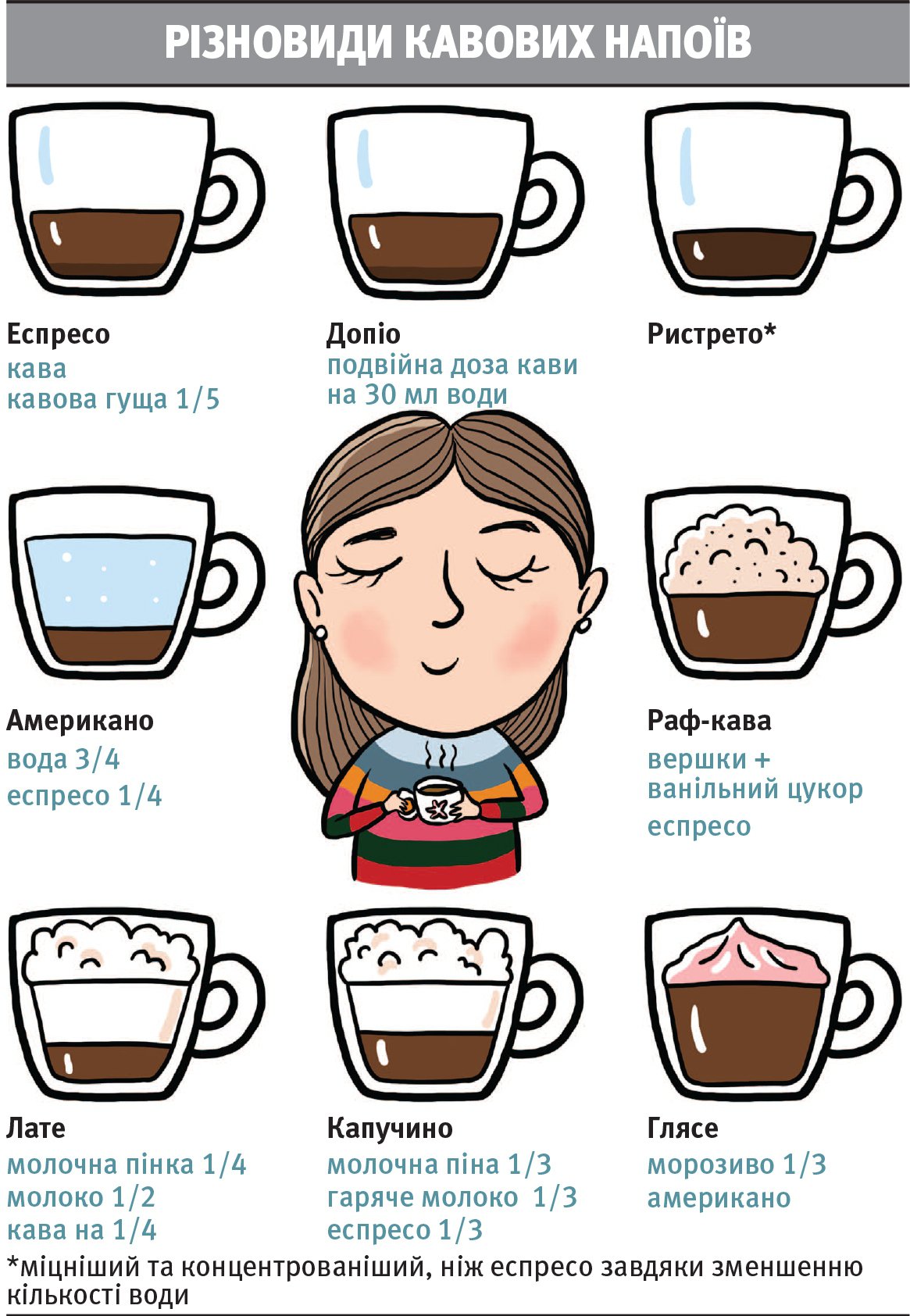 РІЗНОВИДИ КАВОВИХ НАПОЇВ

Еспресо
кава
кавова гуща 1/5

Допіо
подвійна доза кави на 30 мл води

Ристрето*

Американо
вода 3/4
еспресо 1/4

Раф-кава
вершки + ванільний цукор
еспресо

Лате
молочна пінка 1/4
молоко 1/2
кава на 1/4

Капучино
молочна піна 1/3
гаряче молоко 1/3
еспресо 1/3

Глясе
морозиво 1/3
американо

*міцніший та концентрованіший, ніж еспресо завдяки зменшенню кількості води